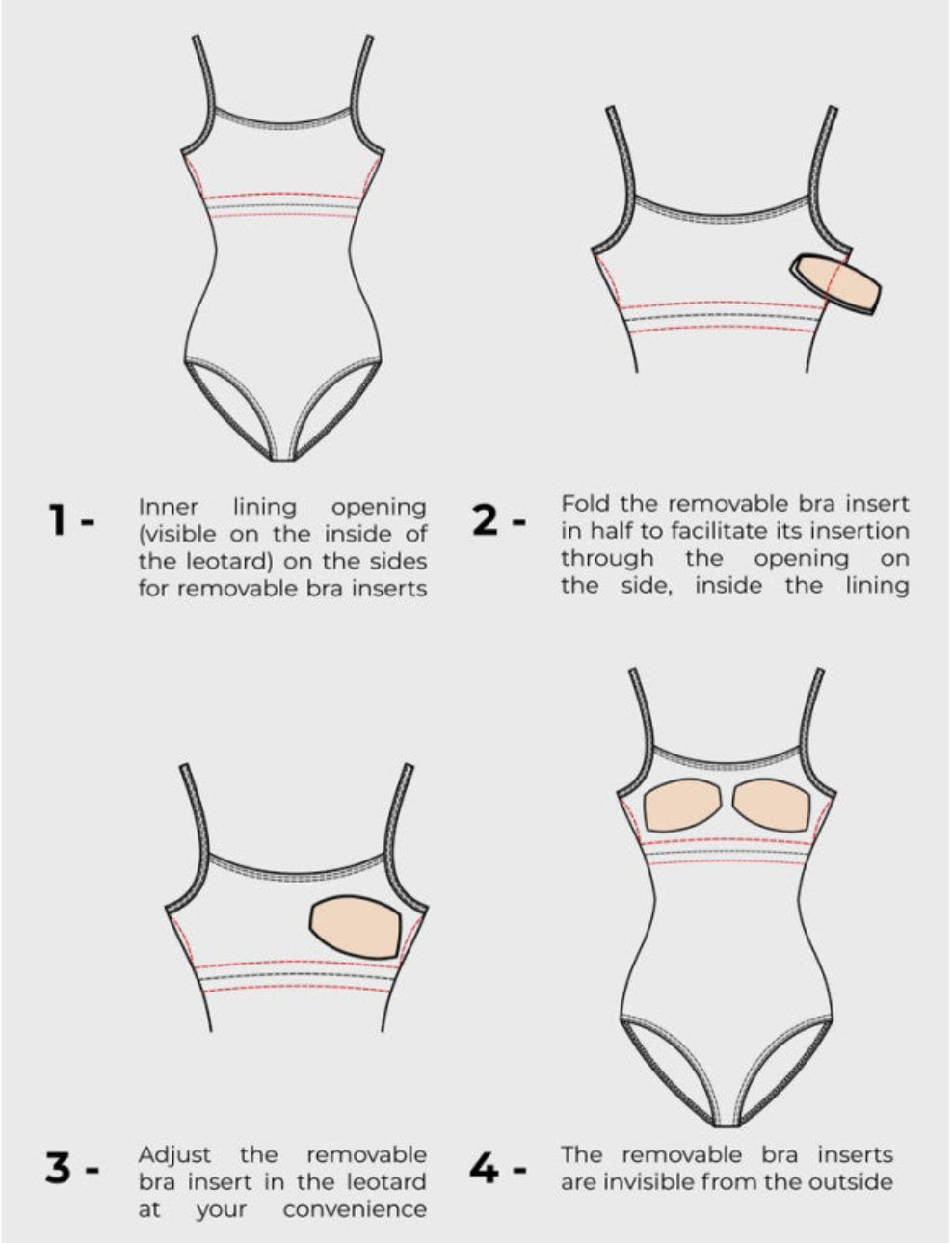 1 - Inner lining opening (visible on the inside of the leotard) on the sides for removable bra inserts

2 - Fold the removable bra insert in half to facilitate its insertion through the opening on the side, inside the lining

3 - Adjust the removable bra insert in the leotard at your convenience

4 - The removable bra inserts are invisible from the outside